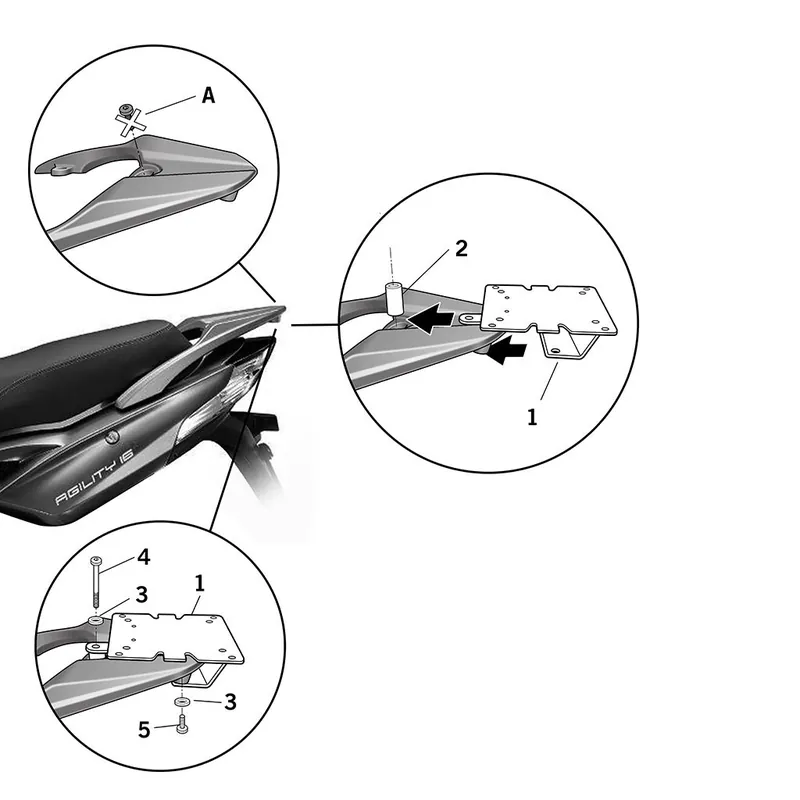 A

2

1

AGILITY 16

4

3

1

3

5