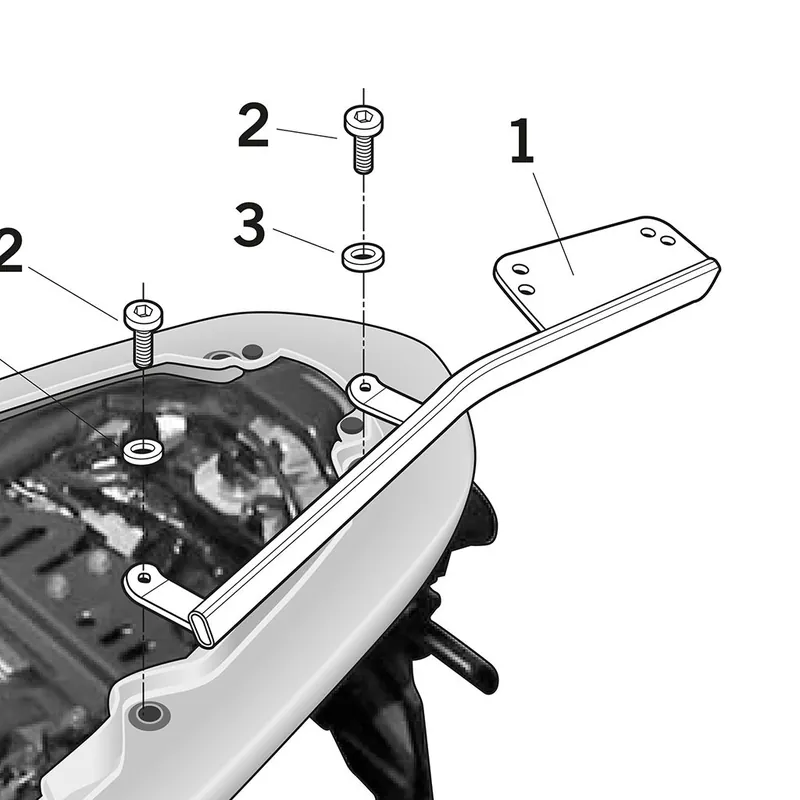 2
1
3
2