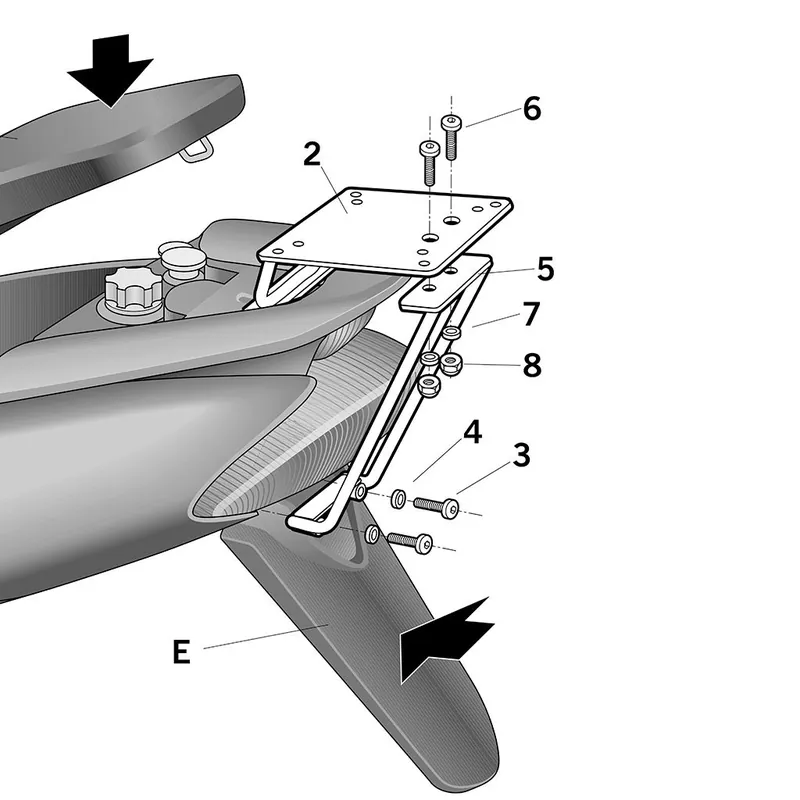 6
2
5
7
8
4
3
E