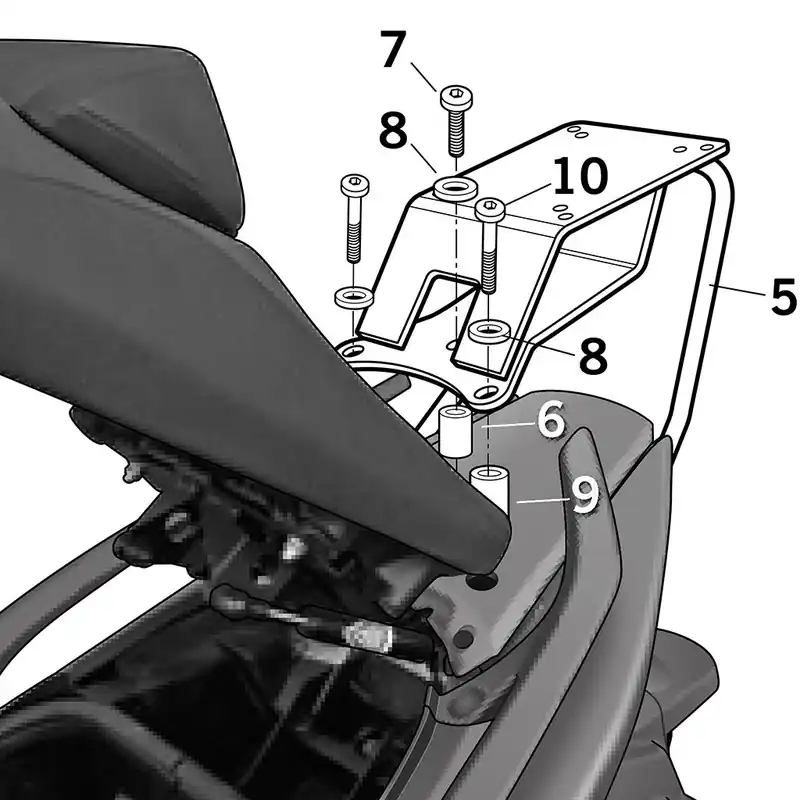 7
8
10
5
8
6
9