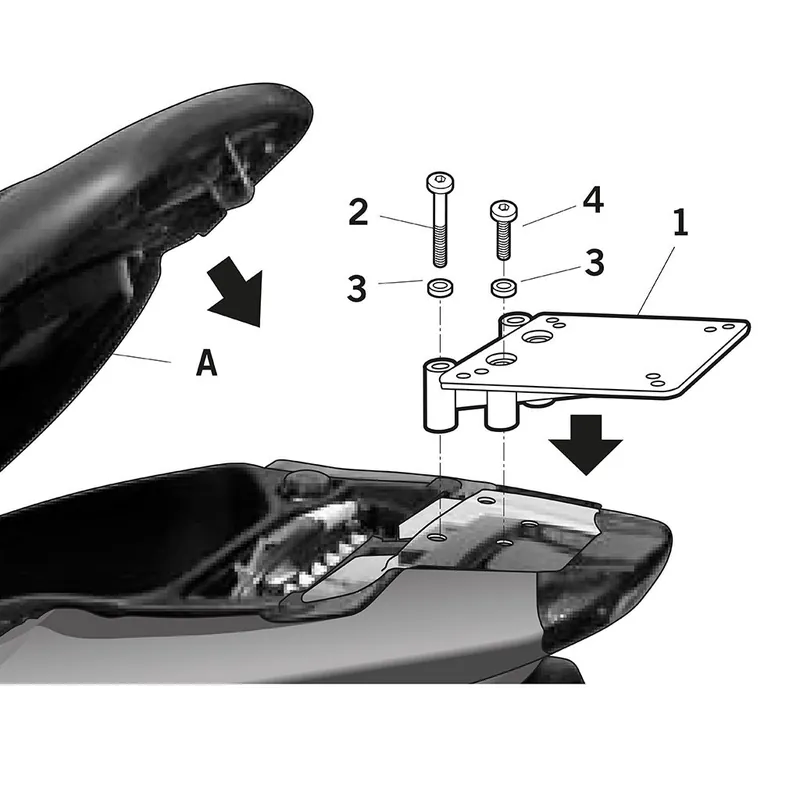 2
4
1
3
3
A