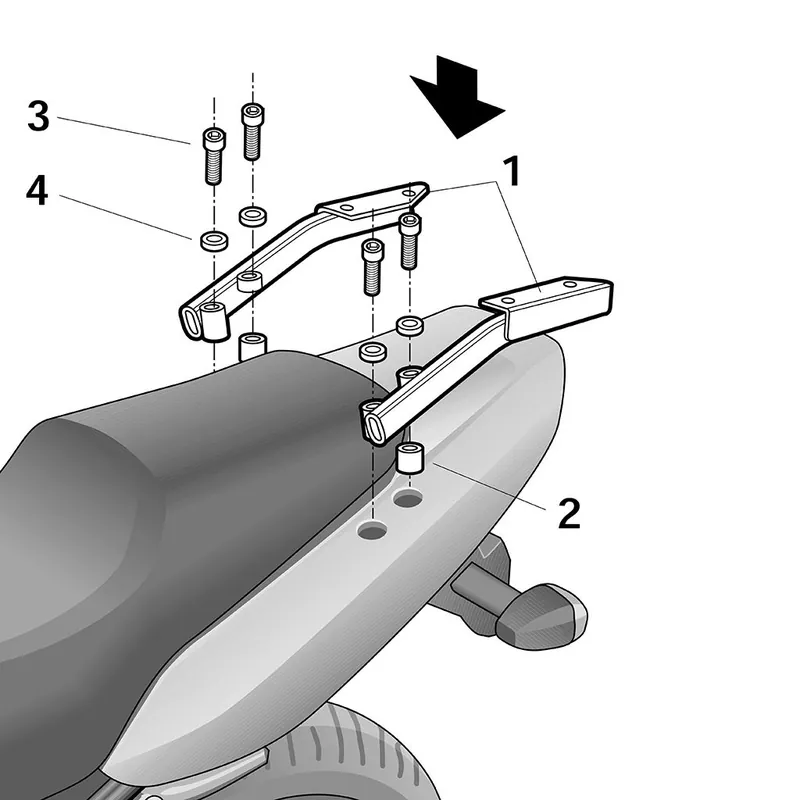 3
4
1
2